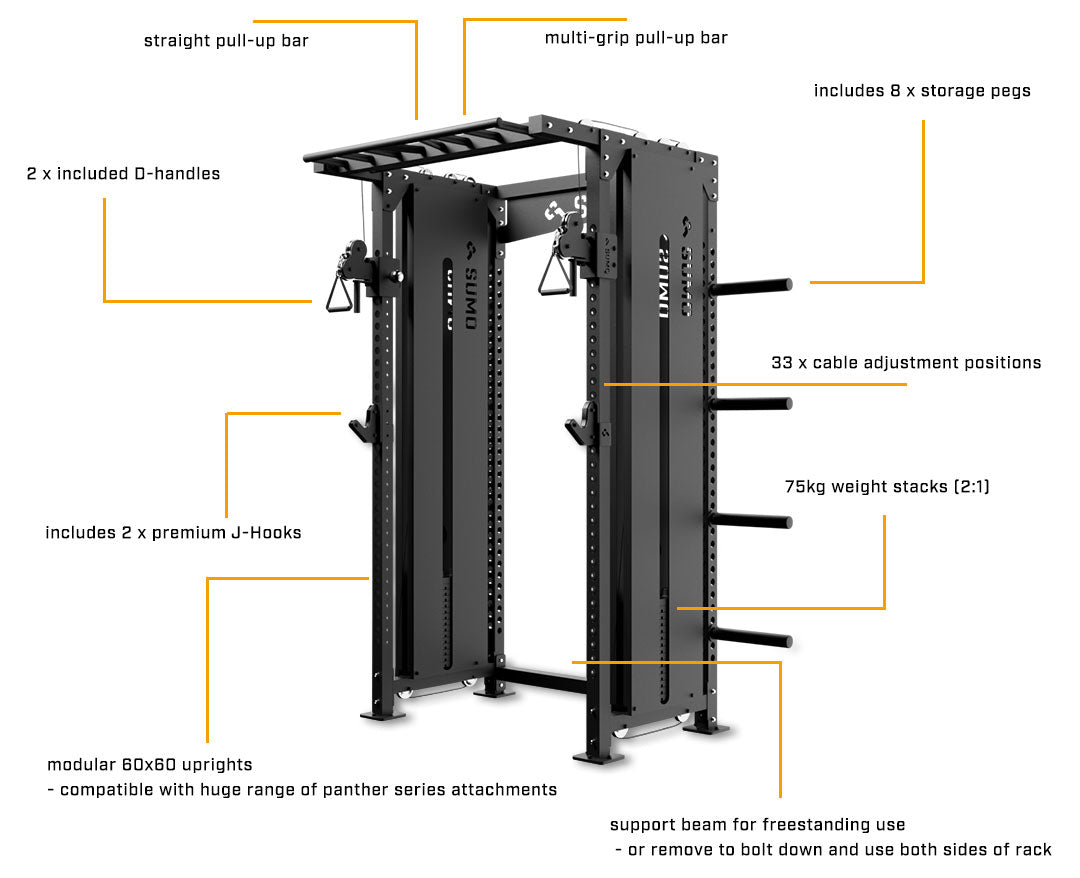 straight pull-up bar

multi-grip pull-up bar

includes 8 x storage pegs

2 x included D-handles

SUMO

SUMO

33 x cable adjustment positions

75kg weight stacks (2:1)

includes 2 x premium J-Hooks

modular 60x60 uprights
- compatible with huge range of panther series attachments

support beam for freestanding use
- or remove to bolt down and use both sides of rack